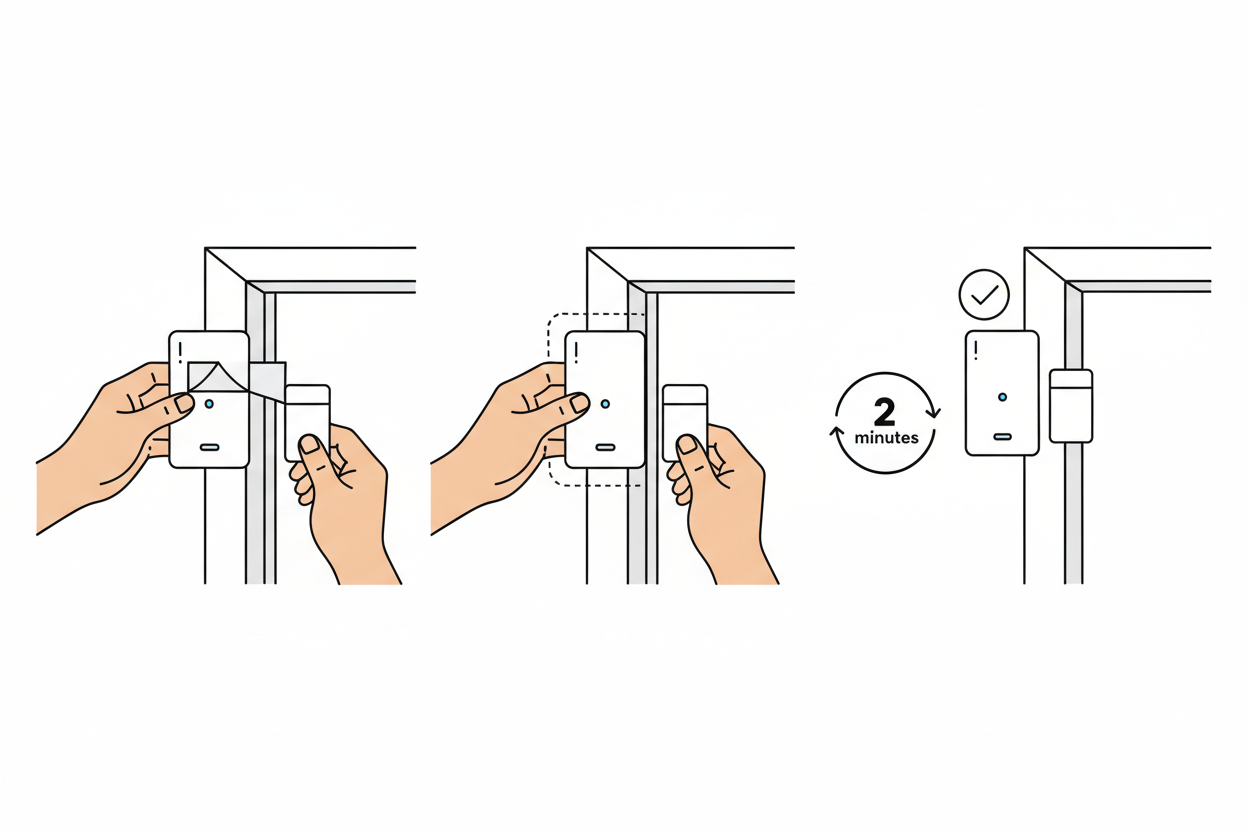 2
minutes